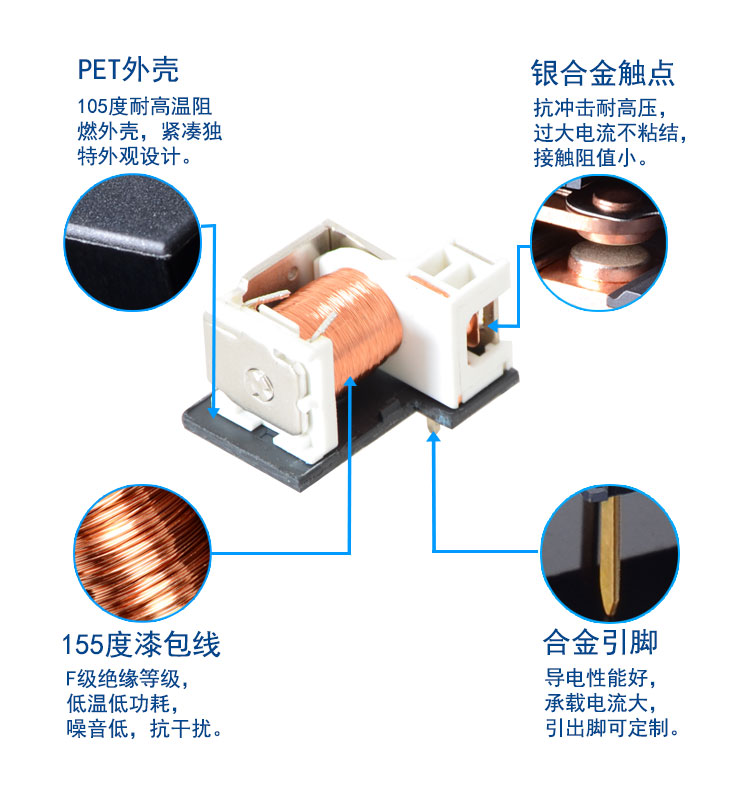 PET外壳

105度耐高温阻燃外壳，紧凑独特外观设计。

银合金触点

抗冲击耐高压，过大电流不粘结，接触阻值小。

155度漆包线

F级绝缘等级，低温低功耗，噪音低，抗干扰。

合金引脚

导电性能好，承载电流大，引出脚可定制。